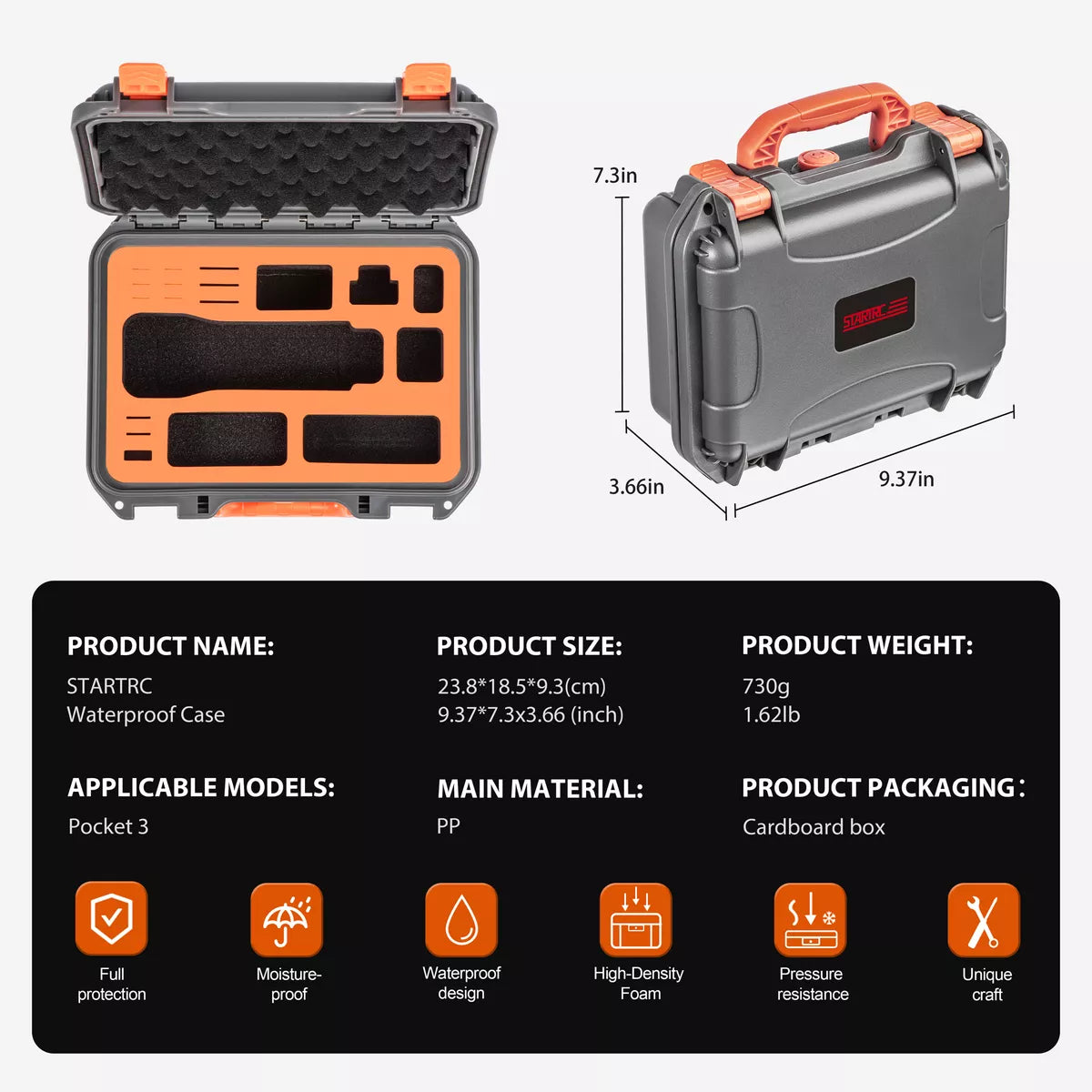 7.3in

STARTRC

3.66in

9.37in

PRODUCT NAME:
STARTRC
Waterproof Case

PRODUCT SIZE:
23.8*18.5*9.3(cm)
9.37*7.3x3.66 (inch)

PRODUCT WEIGHT:
730g
1.62lb

APPLICABLE MODELS:
Pocket 3

MAIN MATERIAL:
PP

PRODUCT PACKAGING:
Cardboard box

Full protection

Moisture-proof

Waterproof design

High-Density Foam

Pressure resistance

Unique craft